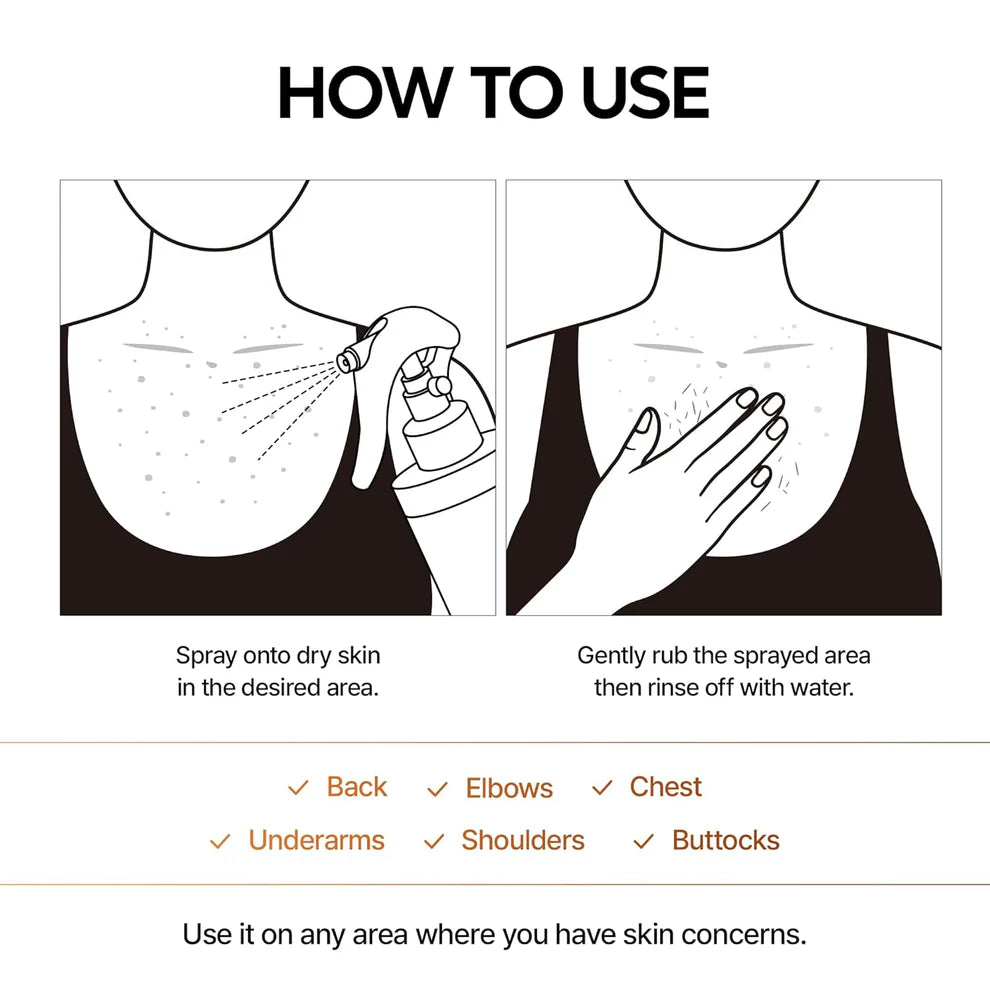 HOW TO USE

Spray onto dry skin in the desired area.

Gently rub the sprayed area then rinse off with water.

✓ Back ✓ Elbows ✓ Chest
✓ Underarms ✓ Shoulders ✓ Buttocks

Use it on any area where you have skin concerns.