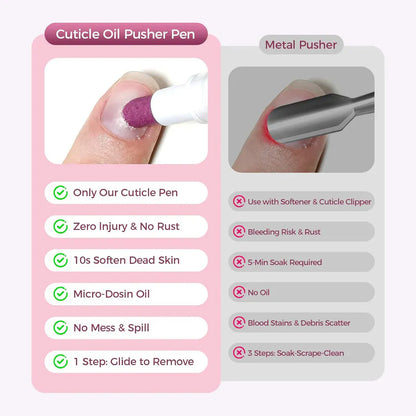 Cuticle Oil Pusher Pen

Only Our Cuticle Pen

Zero Injury & No Rust

10s Soften Dead Skin

Micro-Dosin Oil

No Mess & Spill

1 Step: Glide to Remove

Metal Pusher

Use with Softener & Cuticle Clipper

Bleeding Risk & Rust

5-Min Soak Required

No Oil

Blood Stains & Debris Scatter

3 Steps: Soak-Scrape-Clean